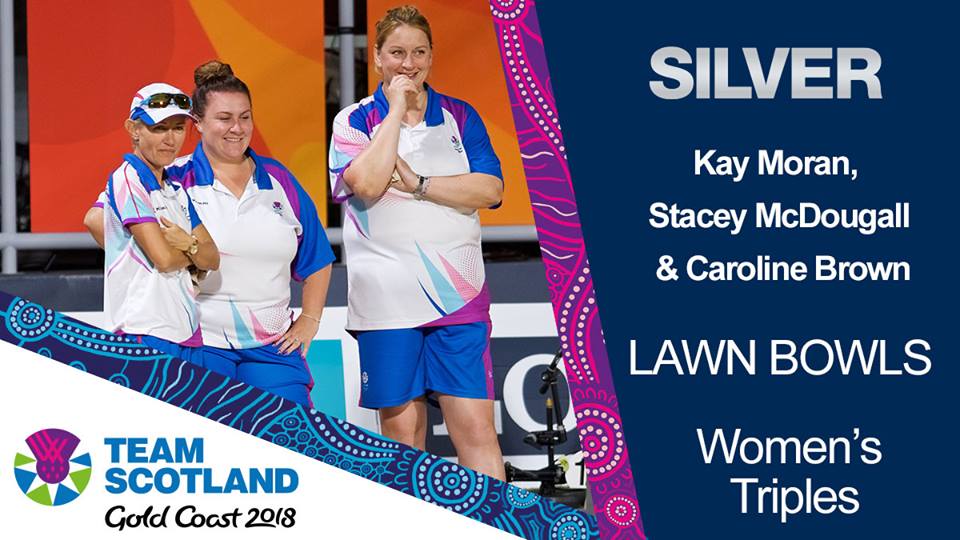 SILVER

Kay Moran, Stacey McDougall & Caroline Brown

LAWN BOWLS

Women's Triples

TEAM SCOTLAND
Gold Coast 2018